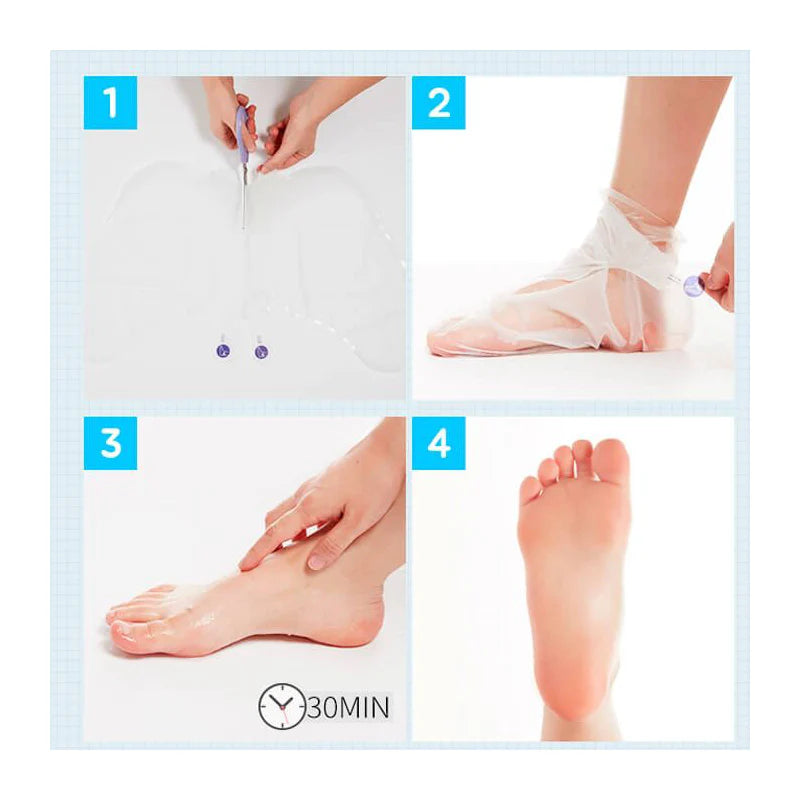 1

2

3

30MIN

4